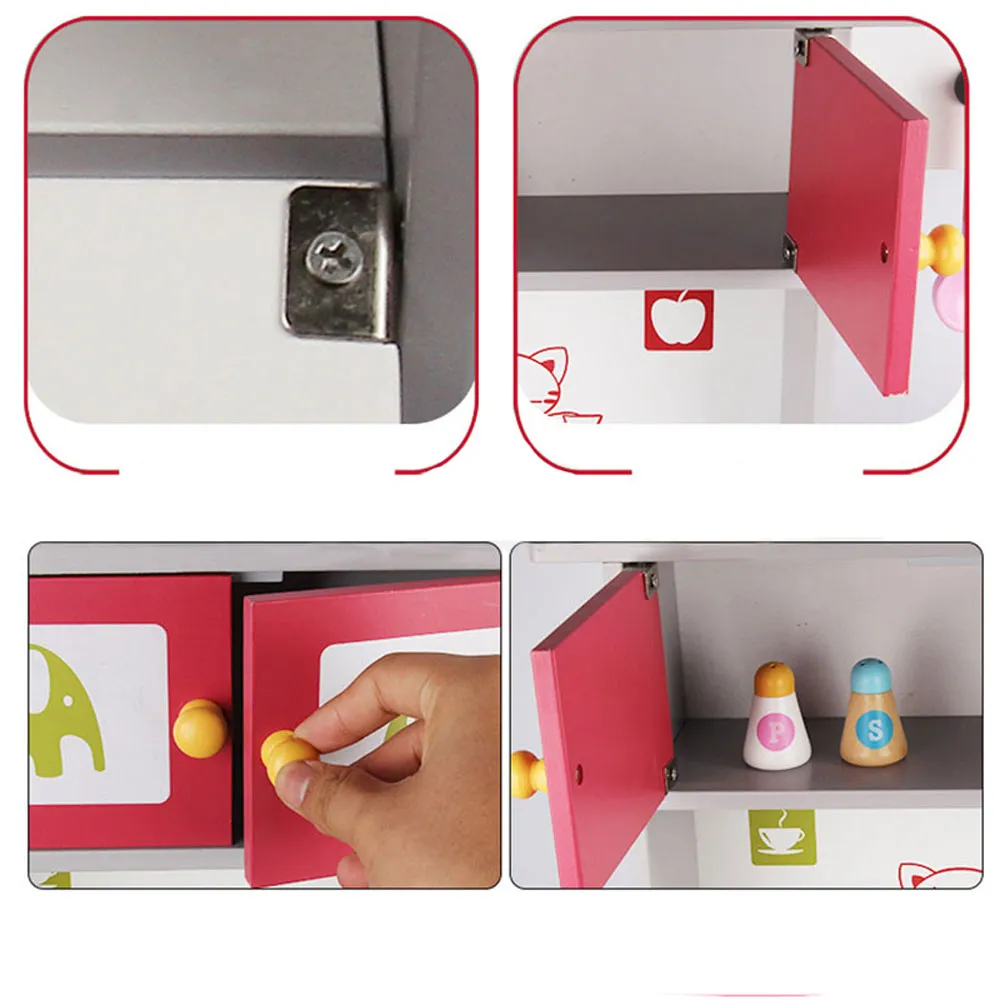 P
S