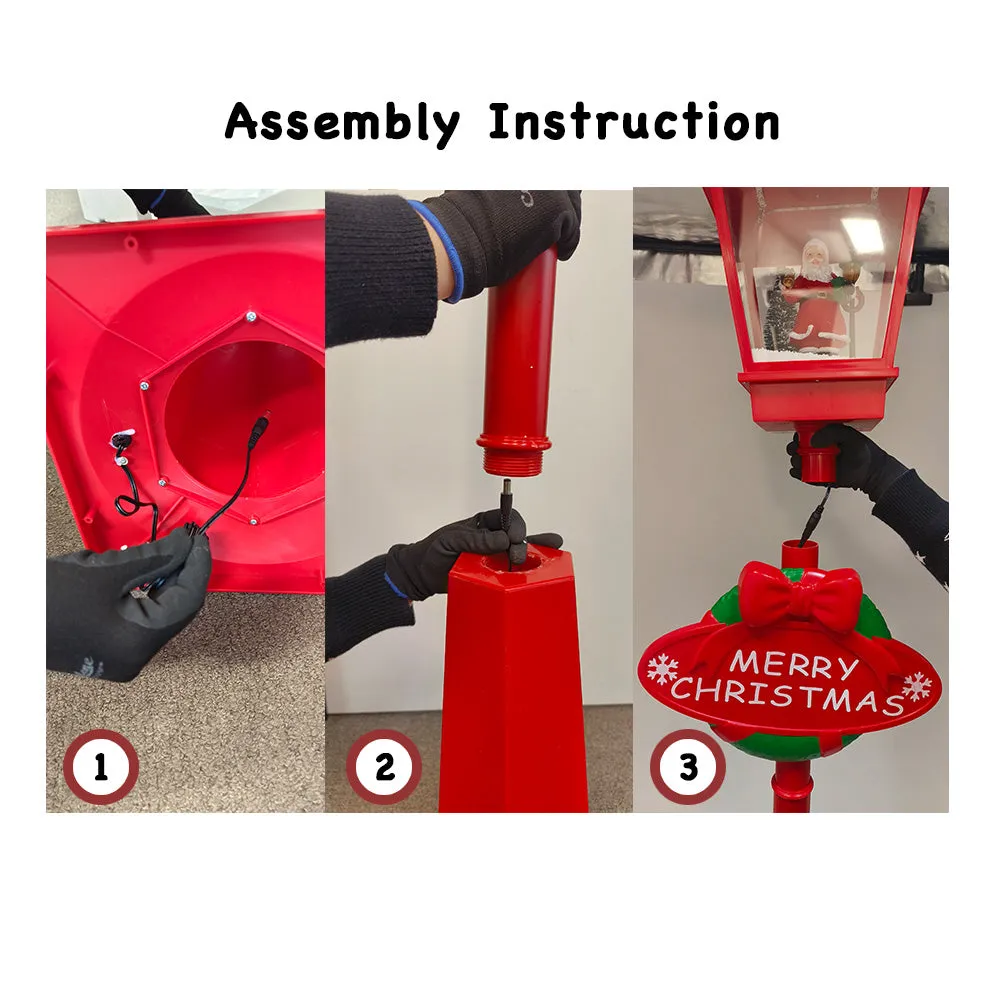 Assembly Instruction

1

2

MERRY CHRISTMAS

3